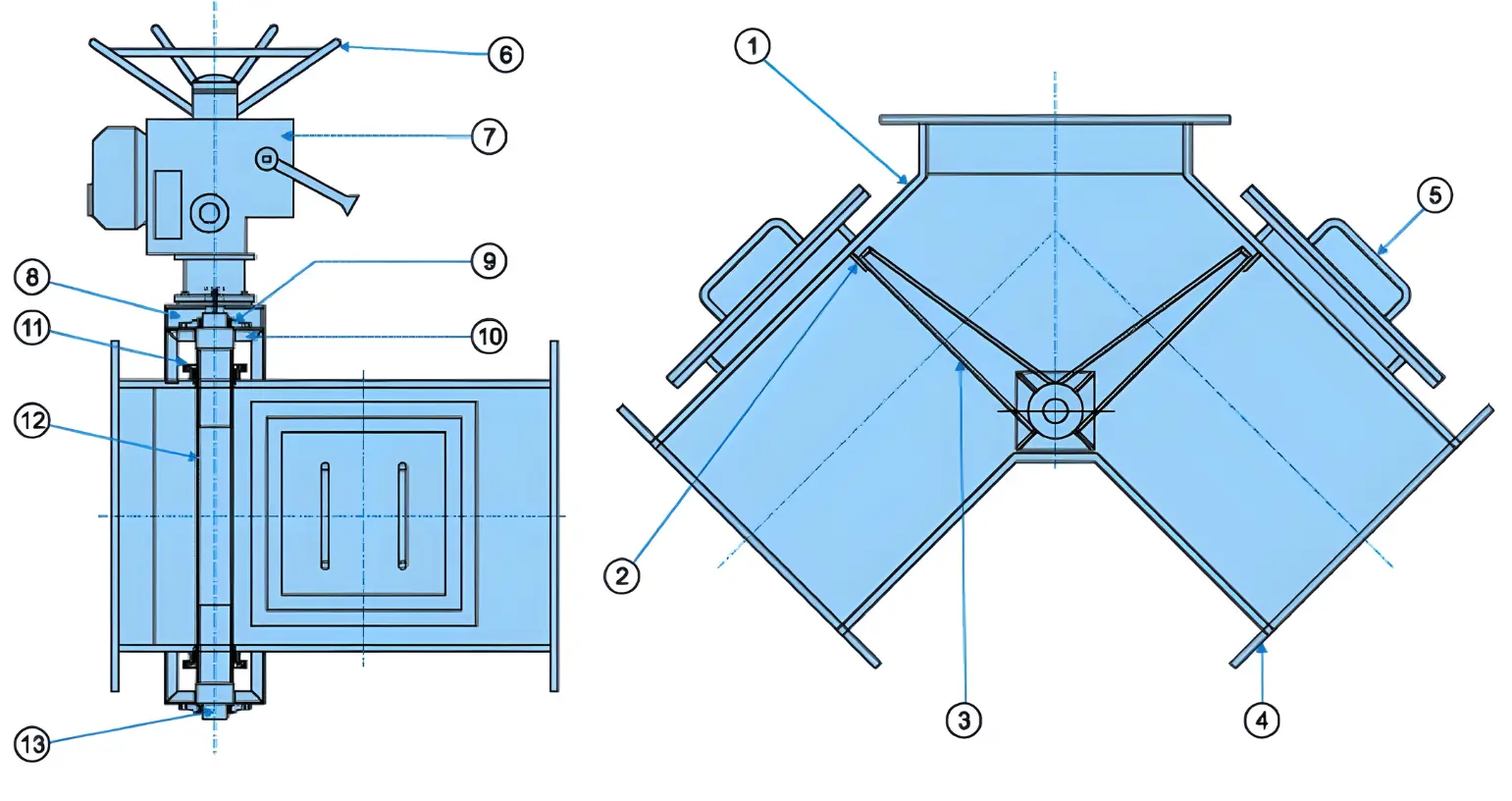 6
7
8
9
11
10
12
13
1
5
2
3
4