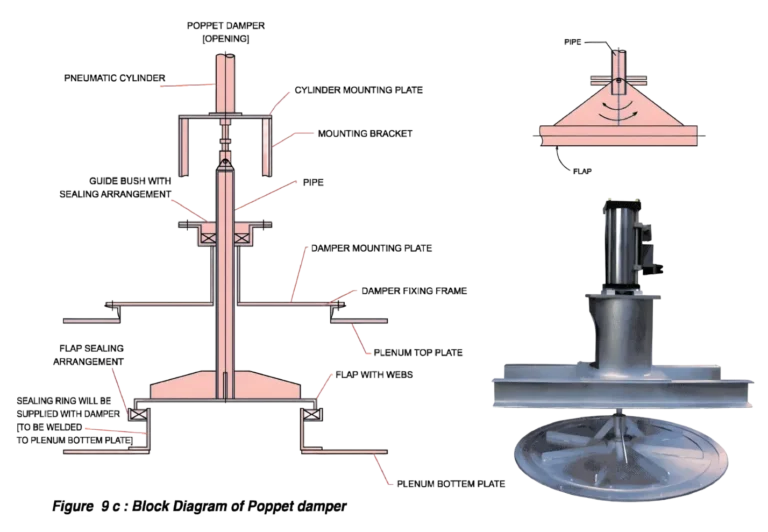 POPPET DAMPER
[OPENING]

PNEUMATIC CYLINDER

CYLINDER MOUNTING PLATE

MOUNTING BRACKET

GUIDE BUSH WITH SEALING ARRANGEMENT

PIPE

DAMPER MOUNTING PLATE

DAMPER FIXING FRAME

PLENUM TOP PLATE

FLAP SEALING ARRANGEMENT

FLAP WITH WEBS

SEALING RING WILL BE SUPPLIED WITH DAMPER [TO BE WELDED TO PLENUM BOTTOM PLATE]

PLENUM BOTTOM PLATE

PIPE

FLAP

Figure 9 c : Block Diagram of Poppet damper